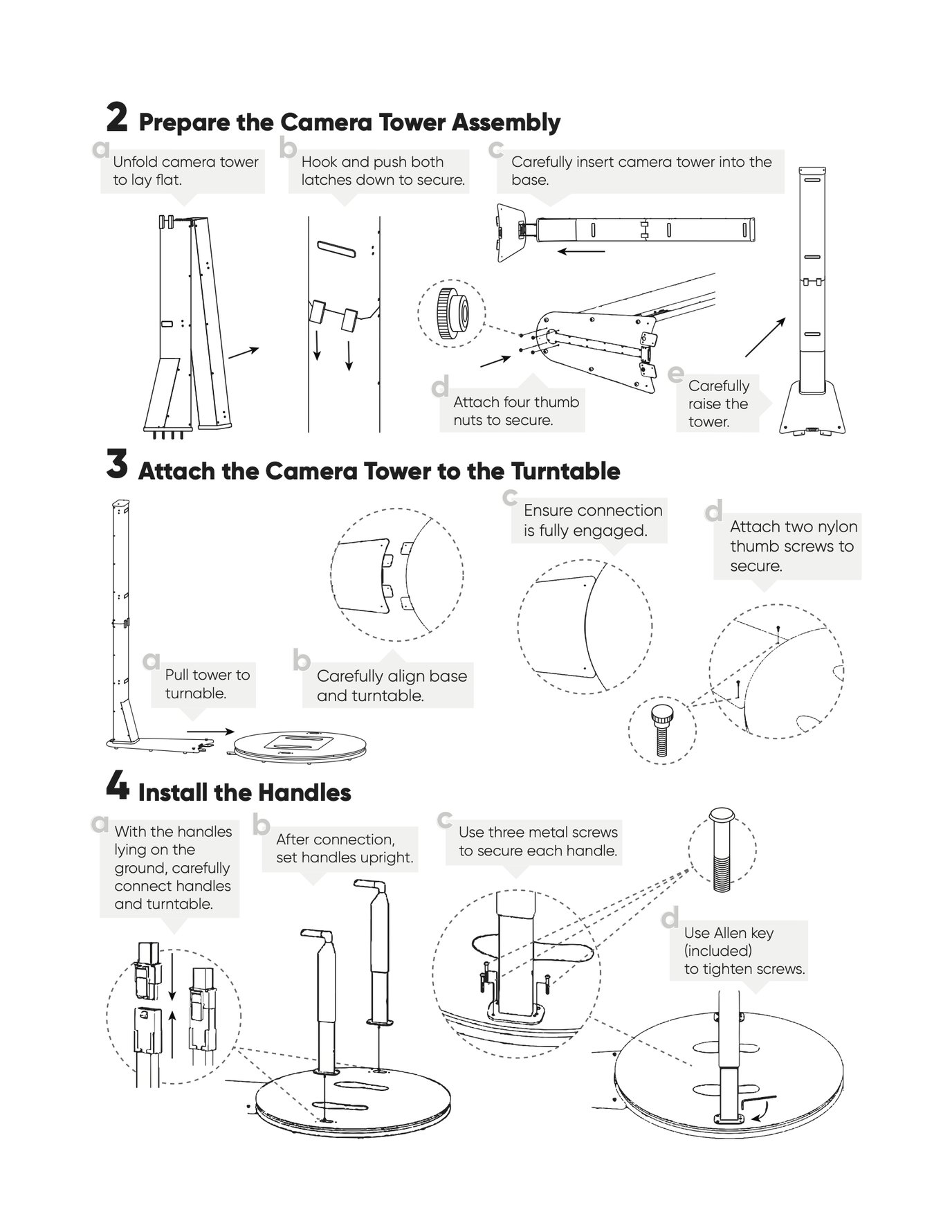 2 Prepare the Camera Tower Assembly

a Unfold camera tower to lay flat.

b Hook and push both latches down to secure.

c Carefully insert camera tower into the base.

d Attach four thumb nuts to secure.

e Carefully raise the tower.

3 Attach the Camera Tower to the Turntable

a Pull tower to turnable.

b Carefully align base and turntable.

c Ensure connection is fully engaged.

d Attach two nylon thumb screws to secure.

4 Install the Handles

a With the handles lying on the ground, carefully connect handles and turntable.

b After connection, set handles upright.

c Use three metal screws to secure each handle.

d Use Allen key (included) to tighten screws.