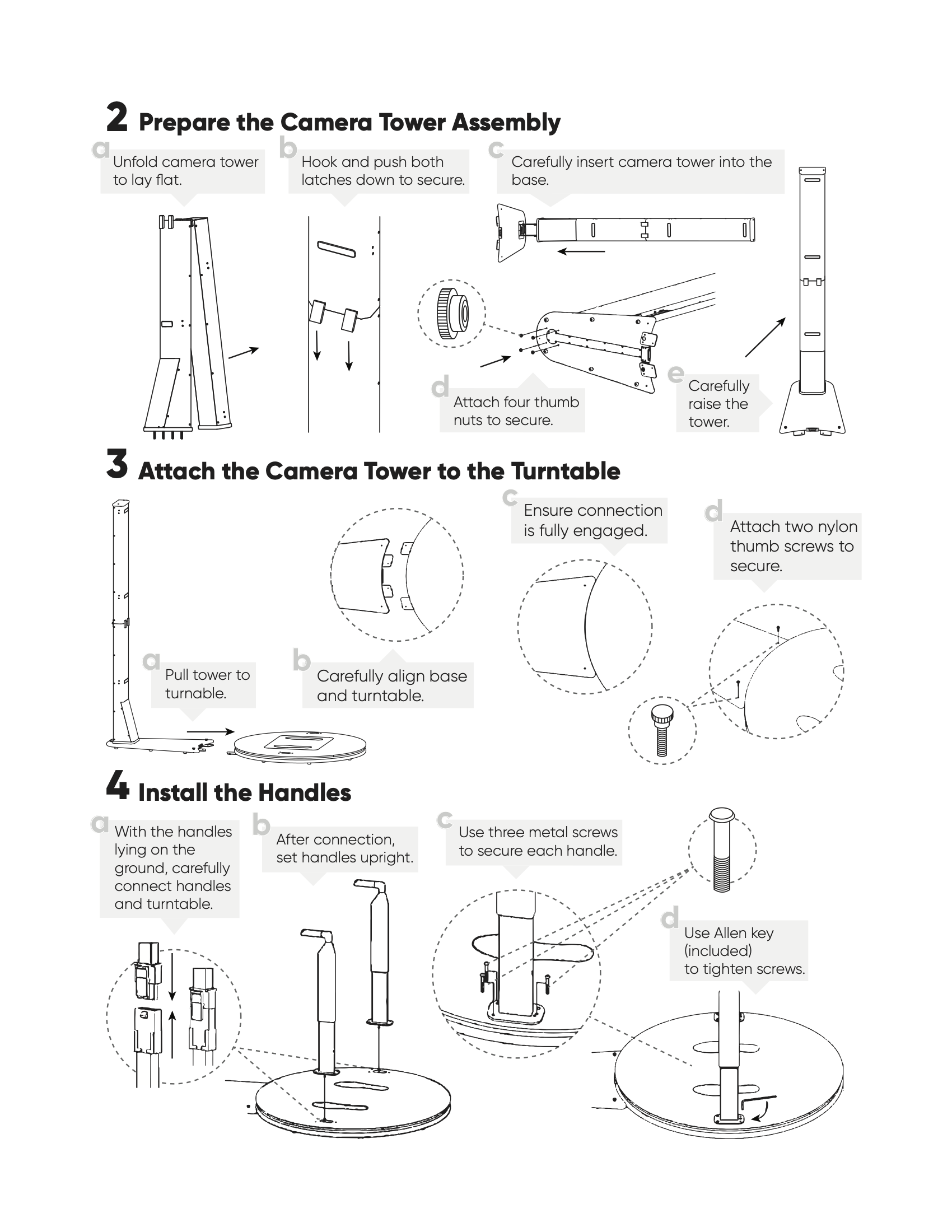 2 Prepare the Camera Tower Assembly

a Unfold camera tower to lay flat.

b Hook and push both latches down to secure.

c Carefully insert camera tower into the base.

d Attach four thumb nuts to secure.

e Carefully raise the tower.

3 Attach the Camera Tower to the Turntable

a Pull tower to turnable.

b Carefully align base and turntable.

c Ensure connection is fully engaged.

d Attach two nylon thumb screws to secure.

4 Install the Handles

a With the handles lying on the ground, carefully connect handles and turntable.

b After connection, set handles upright.

c Use three metal screws to secure each handle.

d Use Allen key (included) to tighten screws.