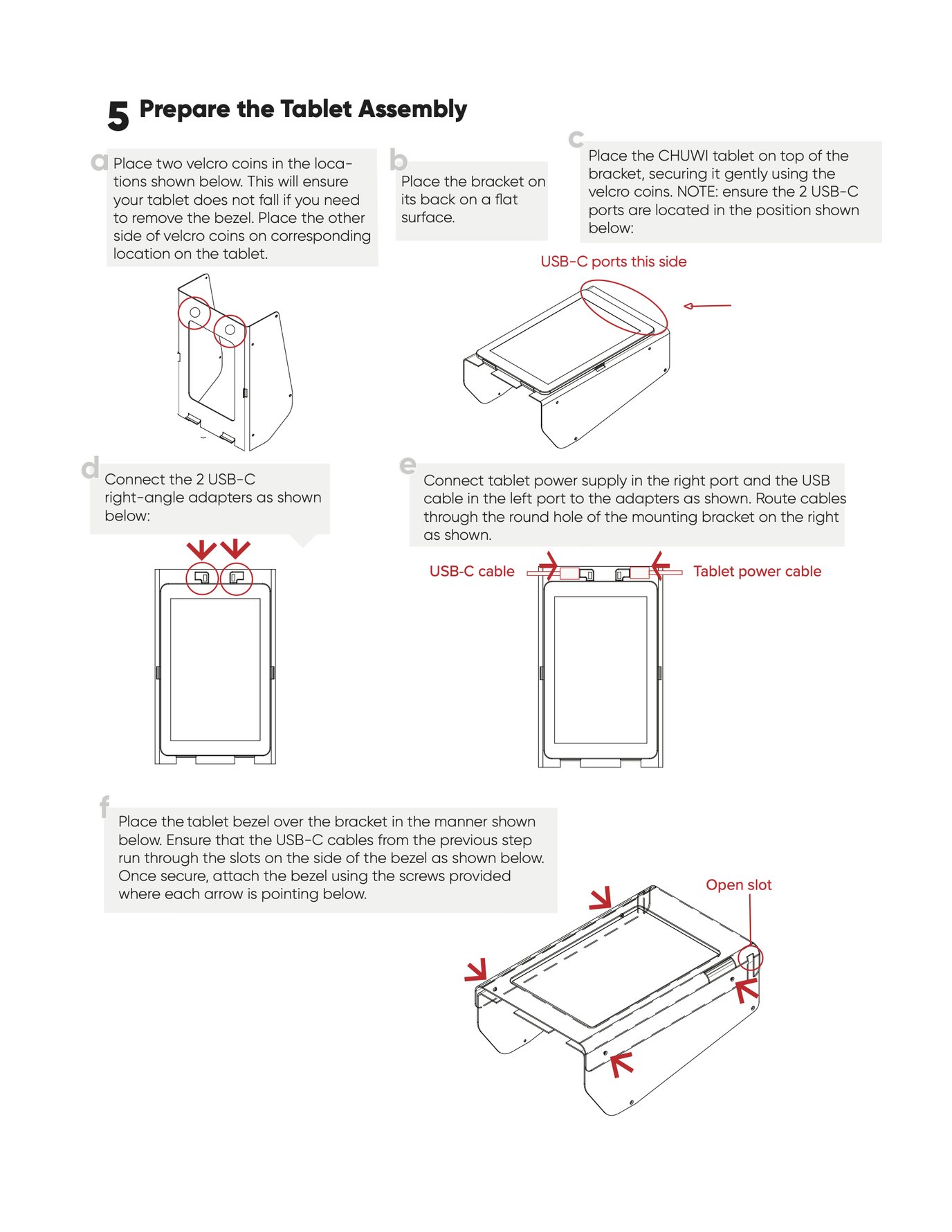 5 Prepare the Tablet Assembly

a Place two velcro coins in the locations shown below. This will ensure your tablet does not fall if you need to remove the bezel. Place the other side of velcro coins on corresponding location on the tablet.

b Place the bracket on its back on a flat surface.

c Place the CHUWI tablet on top of the bracket, securing it gently using the velcro coins. NOTE: ensure the 2 USB-C ports are located in the position shown below:

USB-C ports this side

d Connect the 2 USB-C right-angle adapters as shown below:

e Connect tablet power supply in the right port and the USB cable in the left port to the adapters as shown. Route cables through the round hole of the mounting bracket on the right as shown.

USB-C cable

Tablet power cable

f Place the tablet bezel over the bracket in the manner shown below. Ensure that the USB-C cables from the previous step run through the slots on the side of the bezel as shown below. Once secure, attach the bezel using the screws provided where each arrow is pointing below.

Open slot