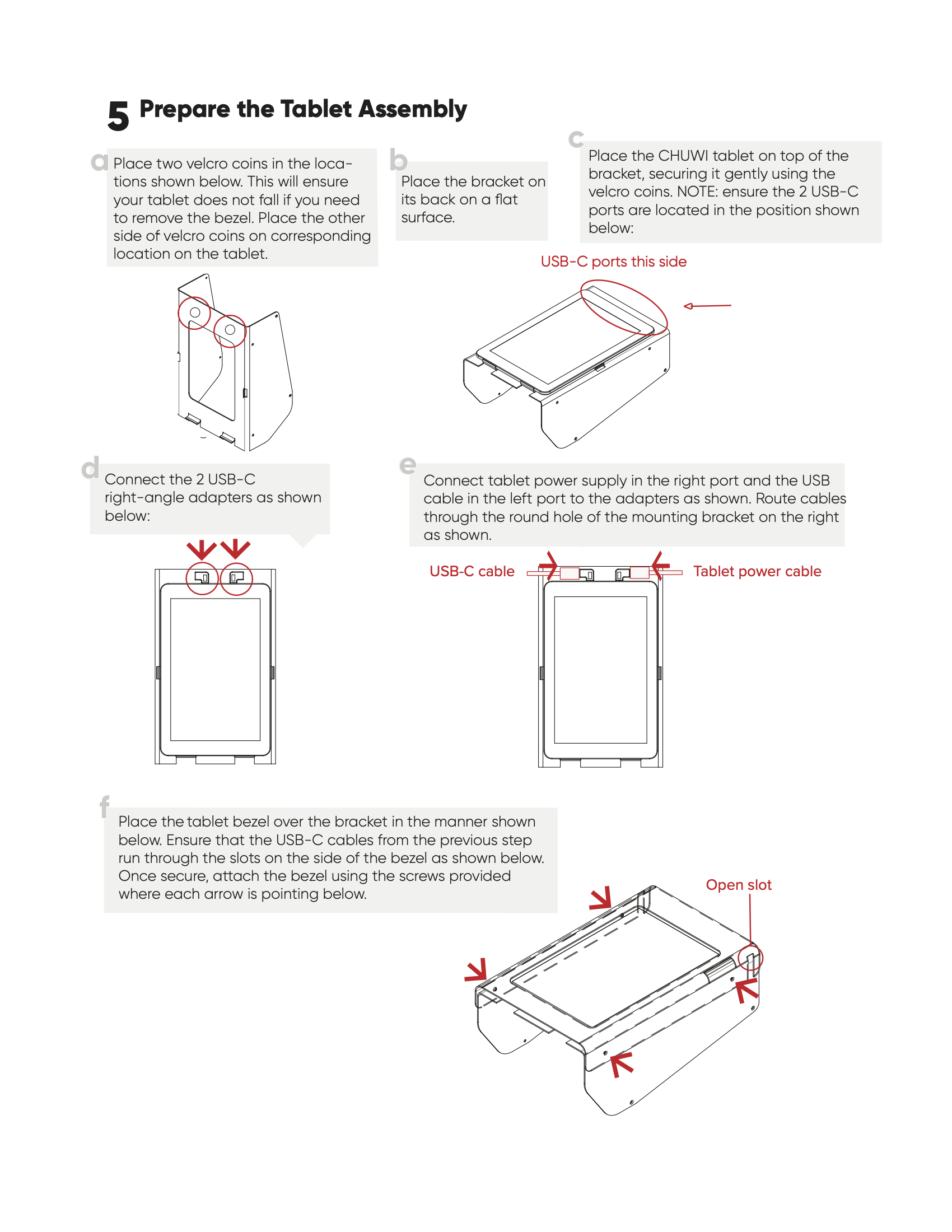 5 Prepare the Tablet Assembly

a Place two velcro coins in the locations shown below. This will ensure your tablet does not fall if you need to remove the bezel. Place the other side of velcro coins on corresponding location on the tablet.

b Place the bracket on its back on a flat surface.

c Place the CHUWI tablet on top of the bracket, securing it gently using the velcro coins. NOTE: ensure the 2 USB-C ports are located in the position shown below:

USB-C ports this side

d Connect the 2 USB-C right-angle adapters as shown below:

e Connect tablet power supply in the right port and the USB cable in the left port to the adapters as shown. Route cables through the round hole of the mounting bracket on the right as shown.

USB-C cable

Tablet power cable

f Place the tablet bezel over the bracket in the manner shown below. Ensure that the USB-C cables from the previous step run through the slots on the side of the bezel as shown below. Once secure, attach the bezel using the screws provided where each arrow is pointing below.

Open slot